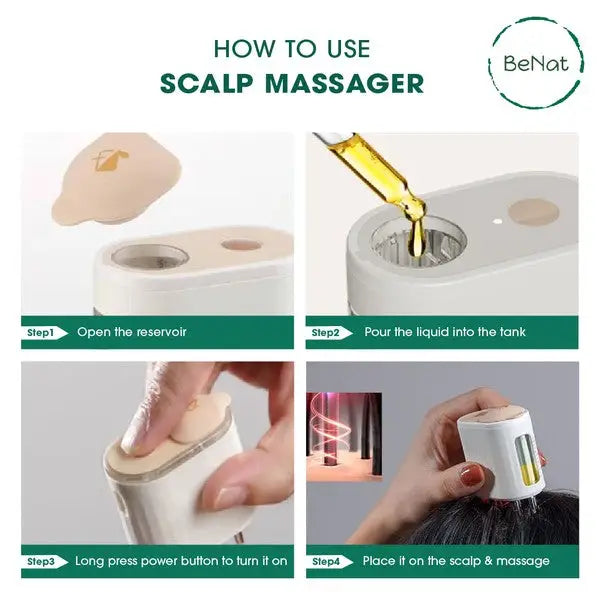 HOW TO USE
SCALP MASSAGER

BeNat

Step1 Open the reservoir

Step2 Pour the liquid into the tank

Step3 Long press power button to turn it on

Step4 Place it on the scalp & massage